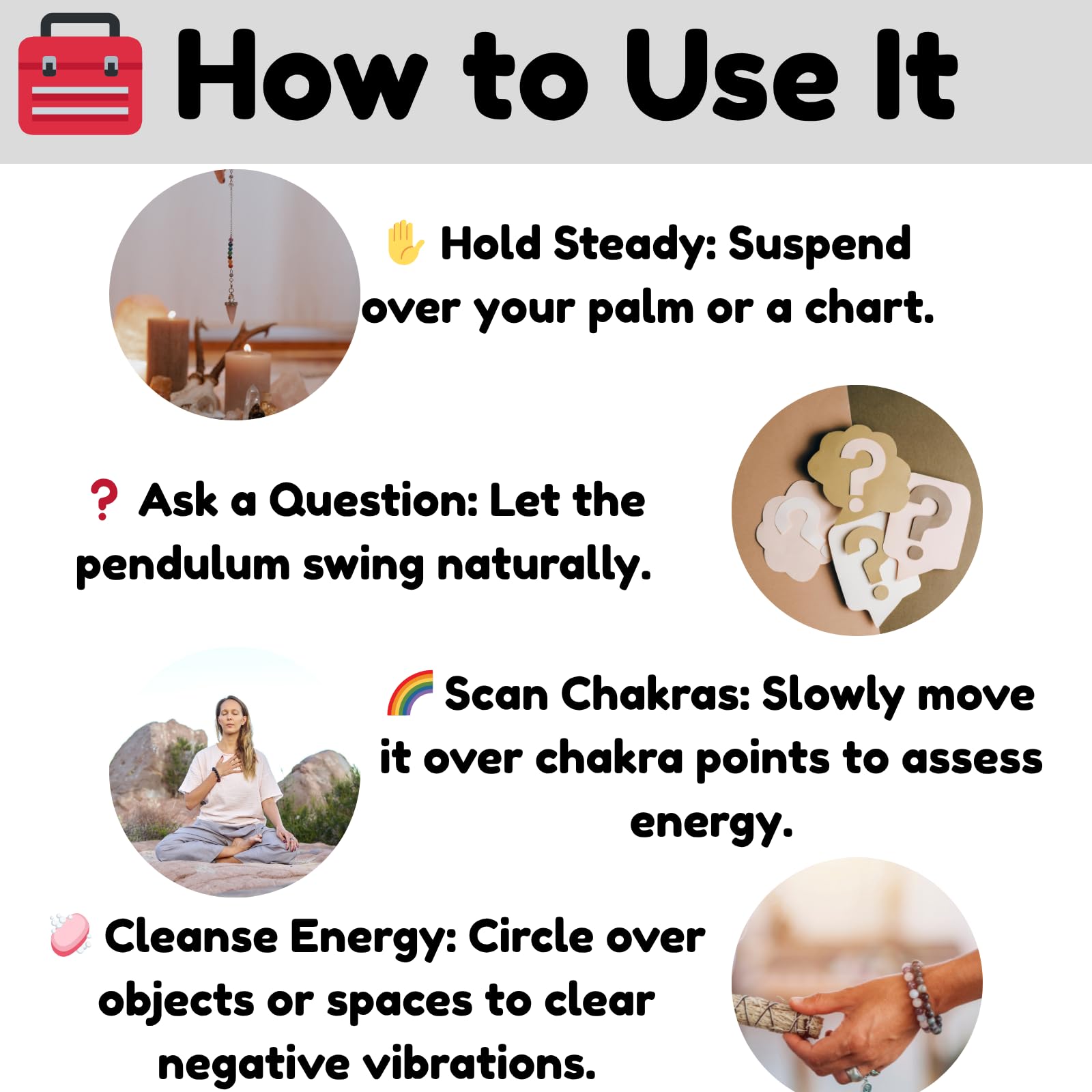 How to Use It

✋ Hold Steady: Suspend over your palm or a chart.

❓ Ask a Question: Let the pendulum swing naturally.

🌈 Scan Chakras: Slowly move it over chakra points to assess energy.

🧼 Cleanse Energy: Circle over objects or spaces to clear negative vibrations.