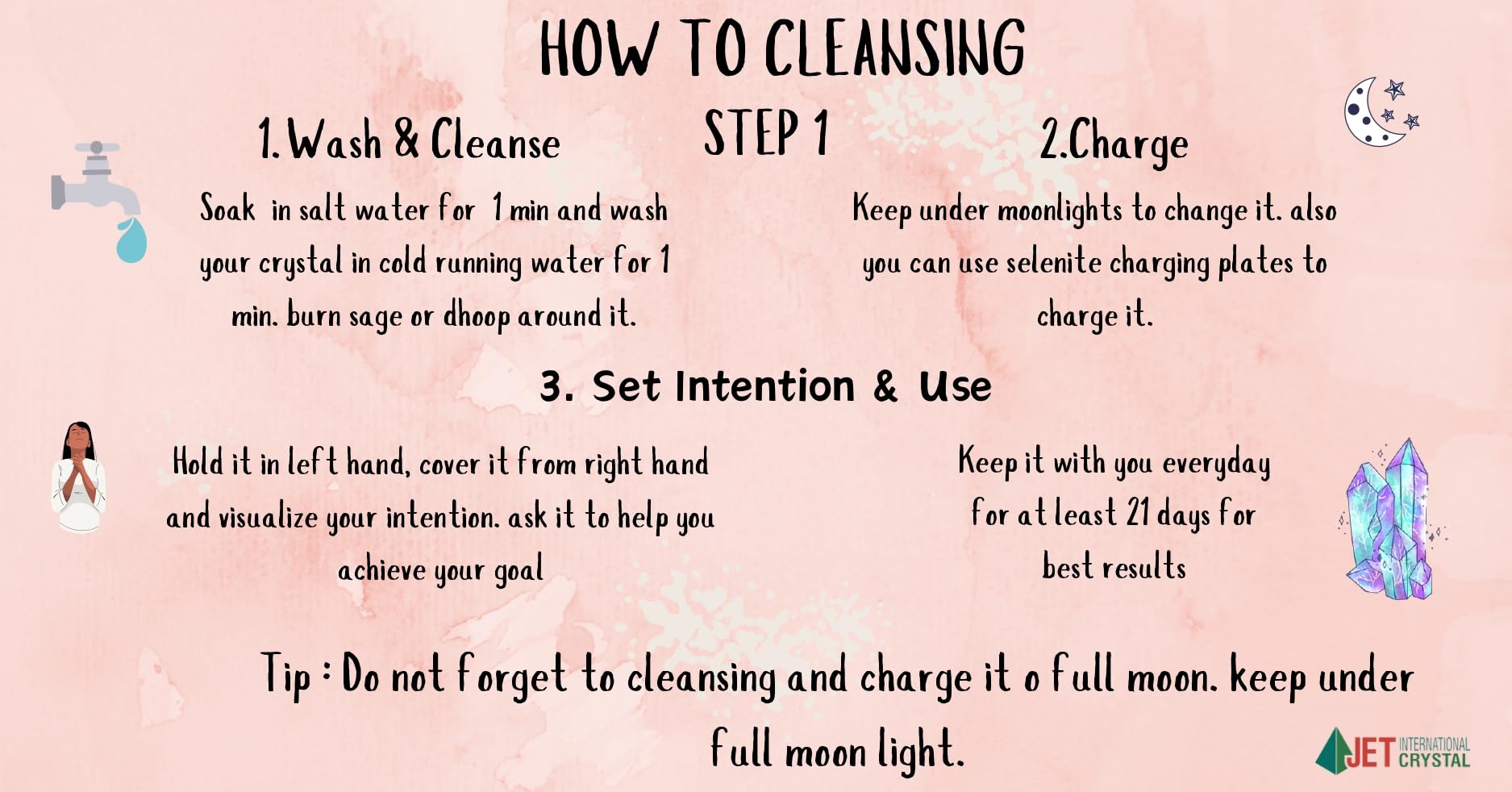 HOW TO CLEANSING

STEP 1

1. Wash & Cleanse

Soak in salt water for 1 min and wash your crystal in cold running water for 1 min. burn sage or dhoop around it.

2.Charge

Keep under moonlights to change it. also you can use selenite charging plates to charge it.

3. Set Intention & Use

Hold it in left hand, cover it from right hand and visualize your intention. ask it to help you achieve your goal

Keep it with you everyday for at least 21 days for best results

Tip : Do not forget to cleansing and charge it o full moon. keep under full moon light.

JET INTERNATIONAL CRYSTAL