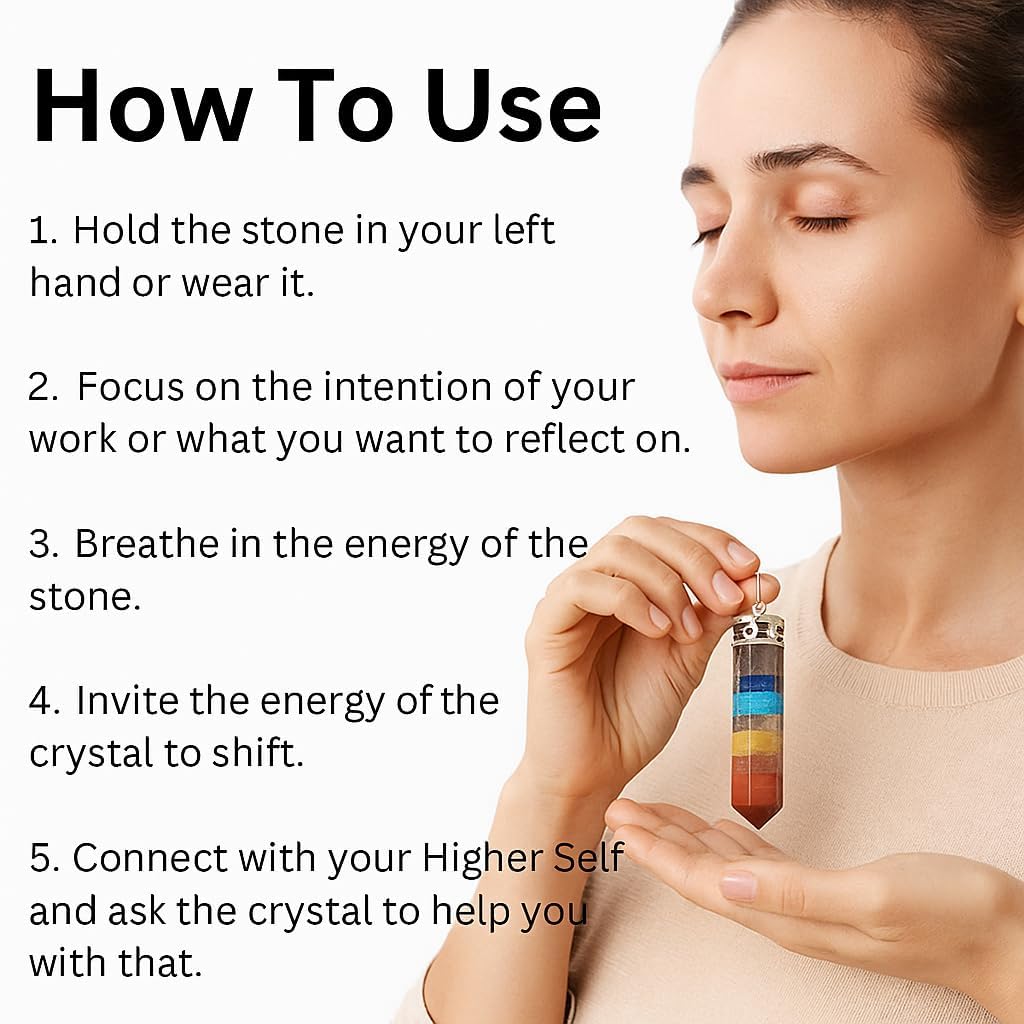 How To Use

1. Hold the stone in your left hand or wear it.

2. Focus on the intention of your work or what you want to reflect on.

3. Breathe in the energy of the stone.

4. Invite the energy of the crystal to shift.

5. Connect with your Higher Self and ask the crystal to help you with that.